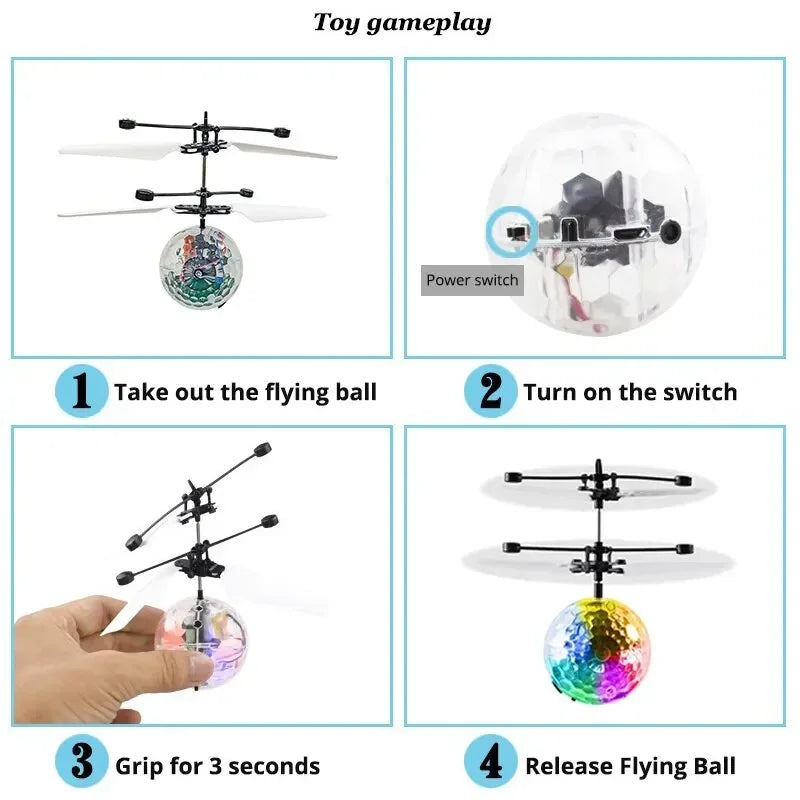 Toy gameplay

Power switch

1 Take out the flying ball

2 Turn on the switch

3 Grip for 3 seconds

4 Release Flying Ball