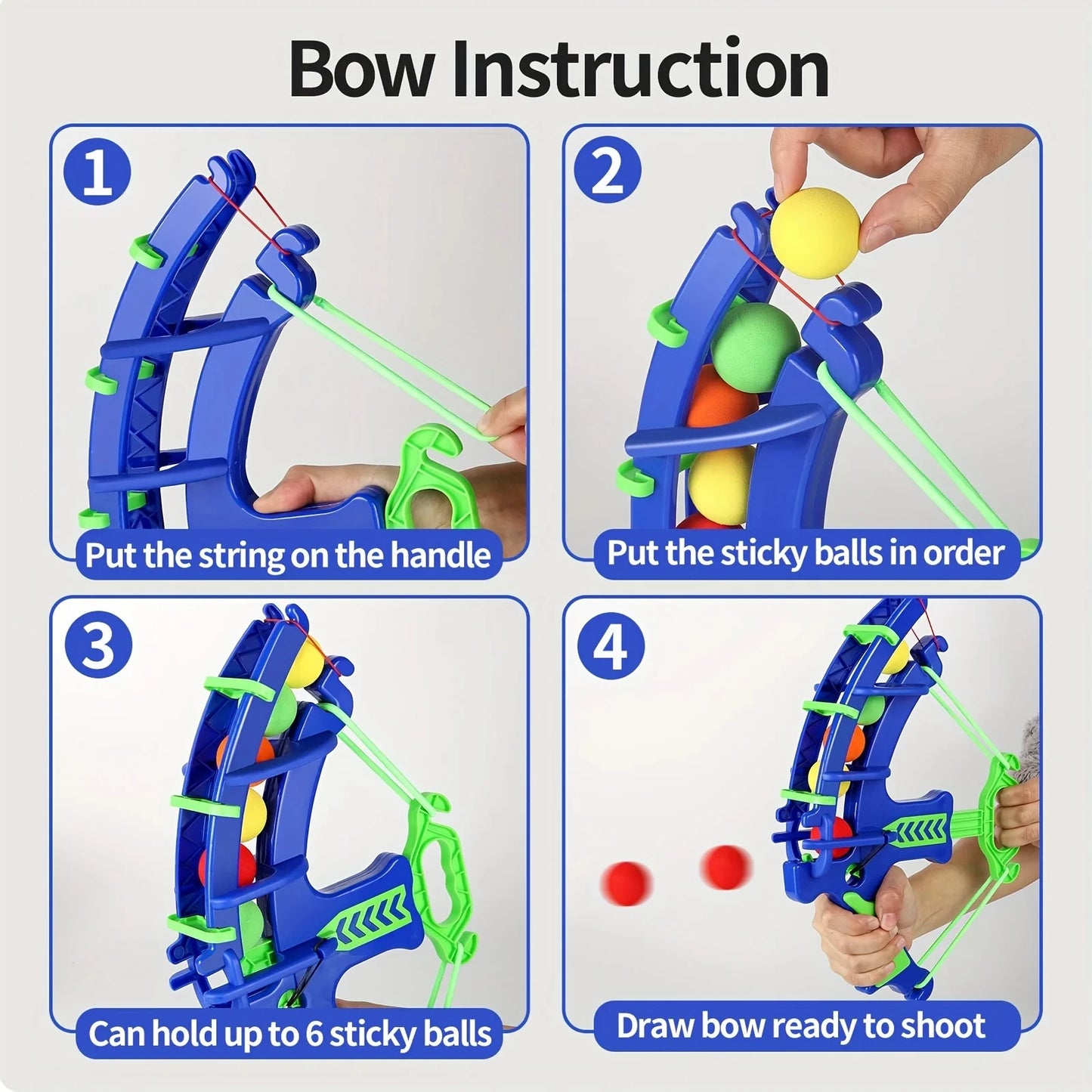 Bow Instruction

1

Put the string on the handle

2

Put the sticky balls in order

3

Can hold up to 6 sticky balls

4

Draw bow ready to shoot